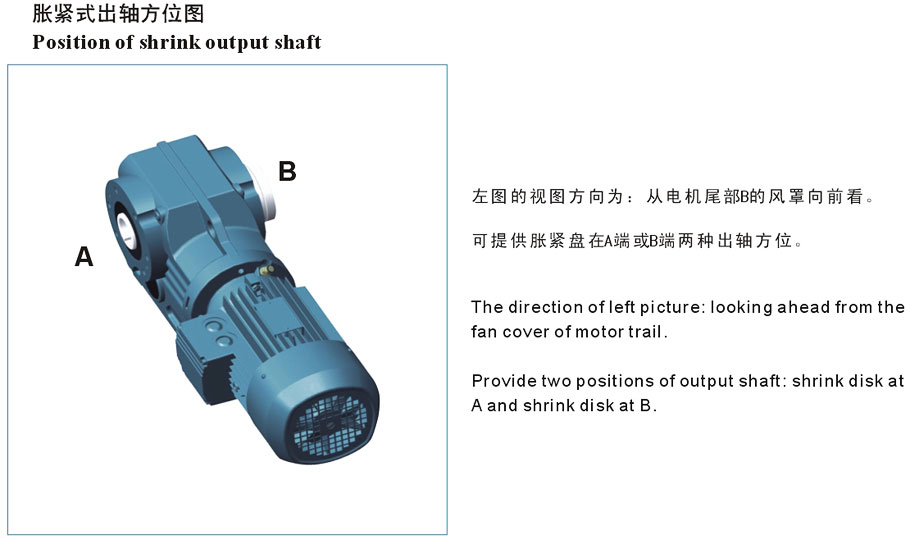 胀紧式出轴方位图
Position of shrink output shaft

B

A

左图的视图方向为：从电机尾部B的风罩向前看。

可提供胀紧盘在A端或B端两种出轴方位。

The direction of left picture: looking ahead from the fan cover of motor trail.

Provide two positions of output shaft: shrink disk at A and shrink disk at B.